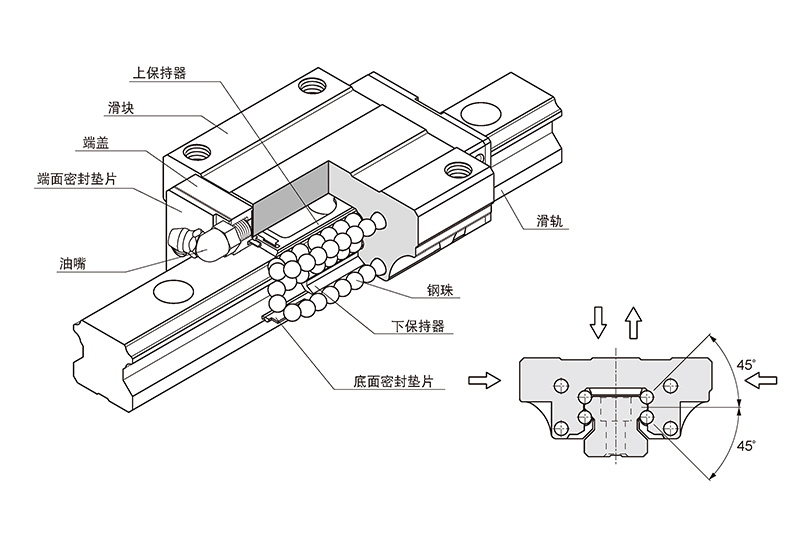 上保持器
滑块
端盖
端面密封垫片
油嘴
滑轨
钢珠
下保持器
底面密封垫片
45°
45°